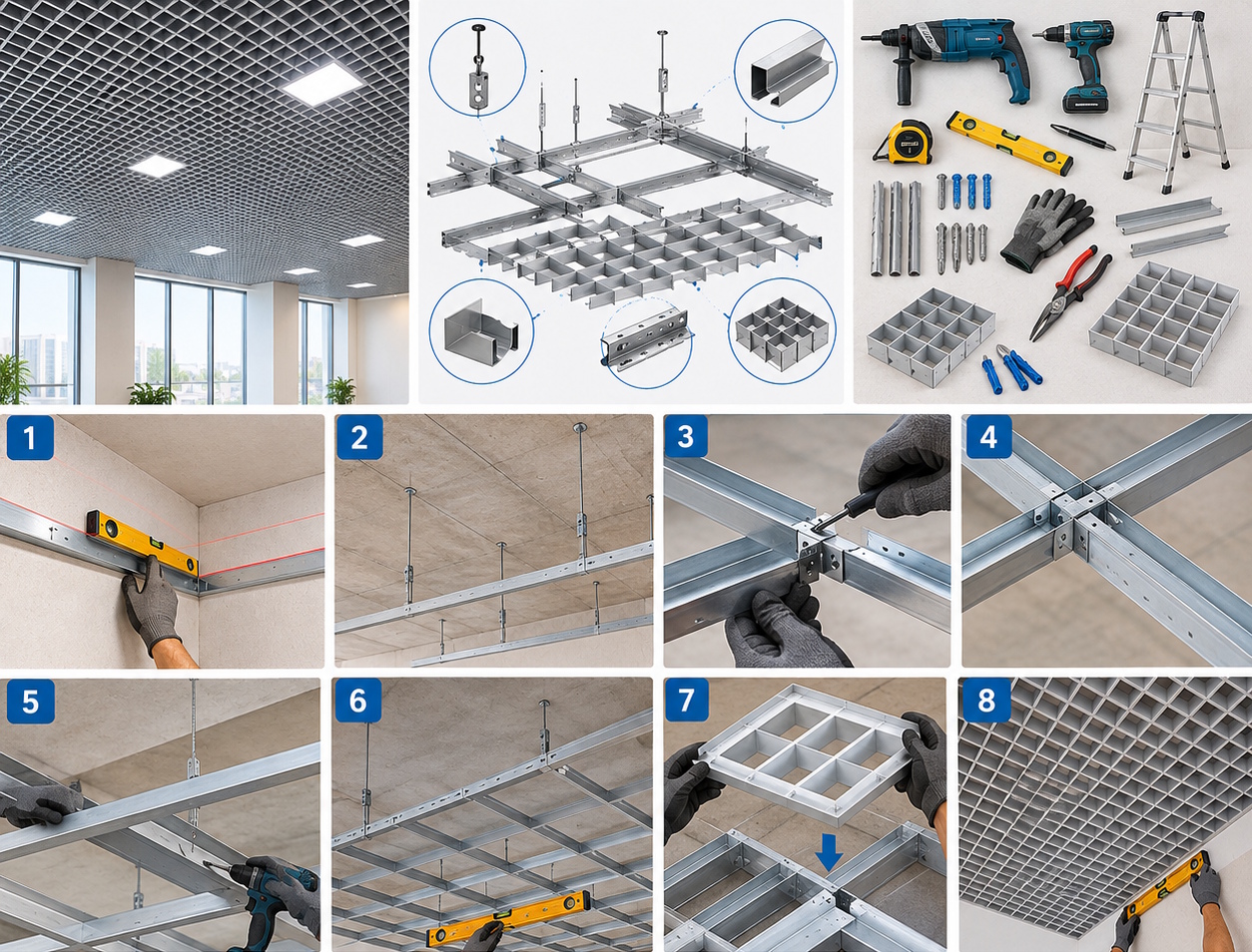 1

2

3

4

5

6

7

8